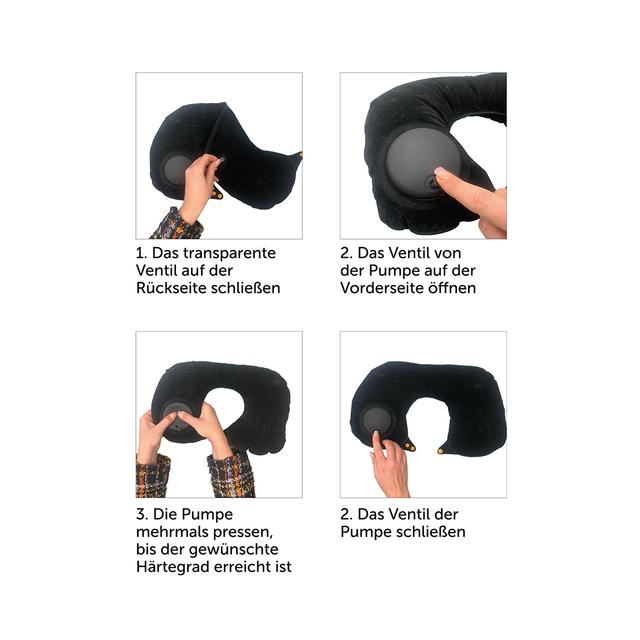 1. Das transparente Ventil auf der Rückseite schließen

2. Das Ventil von der Pumpe auf der Vorderseite öffnen

3. Die Pumpe mehrmals pressen, bis der gewünschte Härtegrad erreicht ist

2. Das Ventil der Pumpe schließen